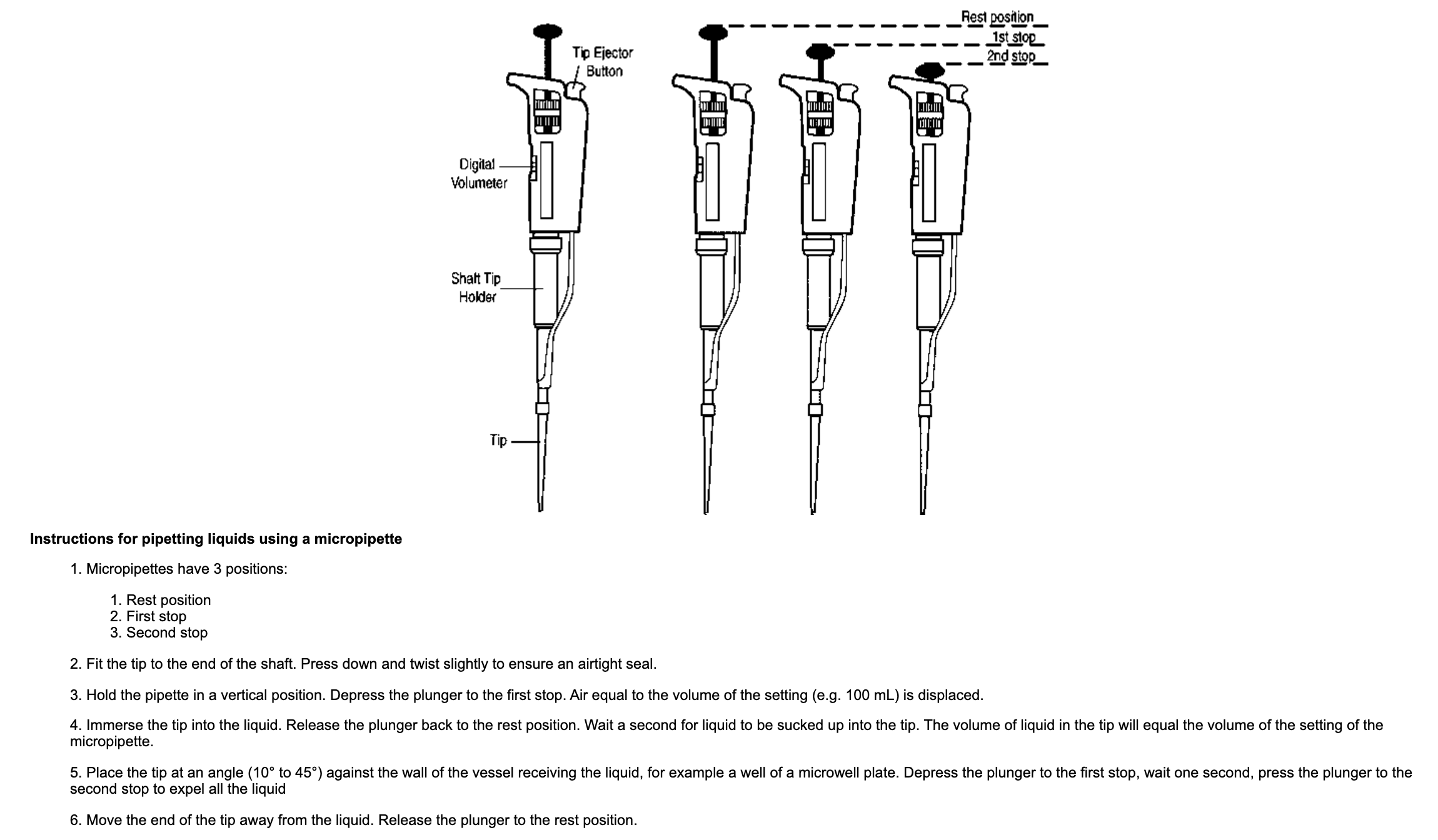 Tip Ejector Button

Digital Volumeter

Shaft Tip Holder

Tip

Rest position
1st stop
2nd stop

**Instructions for pipetting liquids using a micropipette**

1. Micropipettes have 3 positions:

1. Rest position
2. First stop
3. Second stop

2. Fit the tip to the end of the shaft. Press down and twist slightly to ensure an airtight seal.

3. Hold the pipette in a vertical position. Depress the plunger to the first stop. Air equal to the volume of the setting (e.g. 100 mL) is displaced.

4. Immerse the tip into the liquid. Release the plunger back to the rest position. Wait a second for liquid to be sucked up into the tip. The volume of liquid in the tip will equal the volume of the setting of the micropipette.

5. Place the tip at an angle (10° to 45°) against the wall of the vessel receiving the liquid, for example a well of a microwell plate. Depress the plunger to the first stop, wait one second, press the plunger to the second stop to expel all the liquid

6. Move the end of the tip away from the liquid. Release the plunger to the rest position.