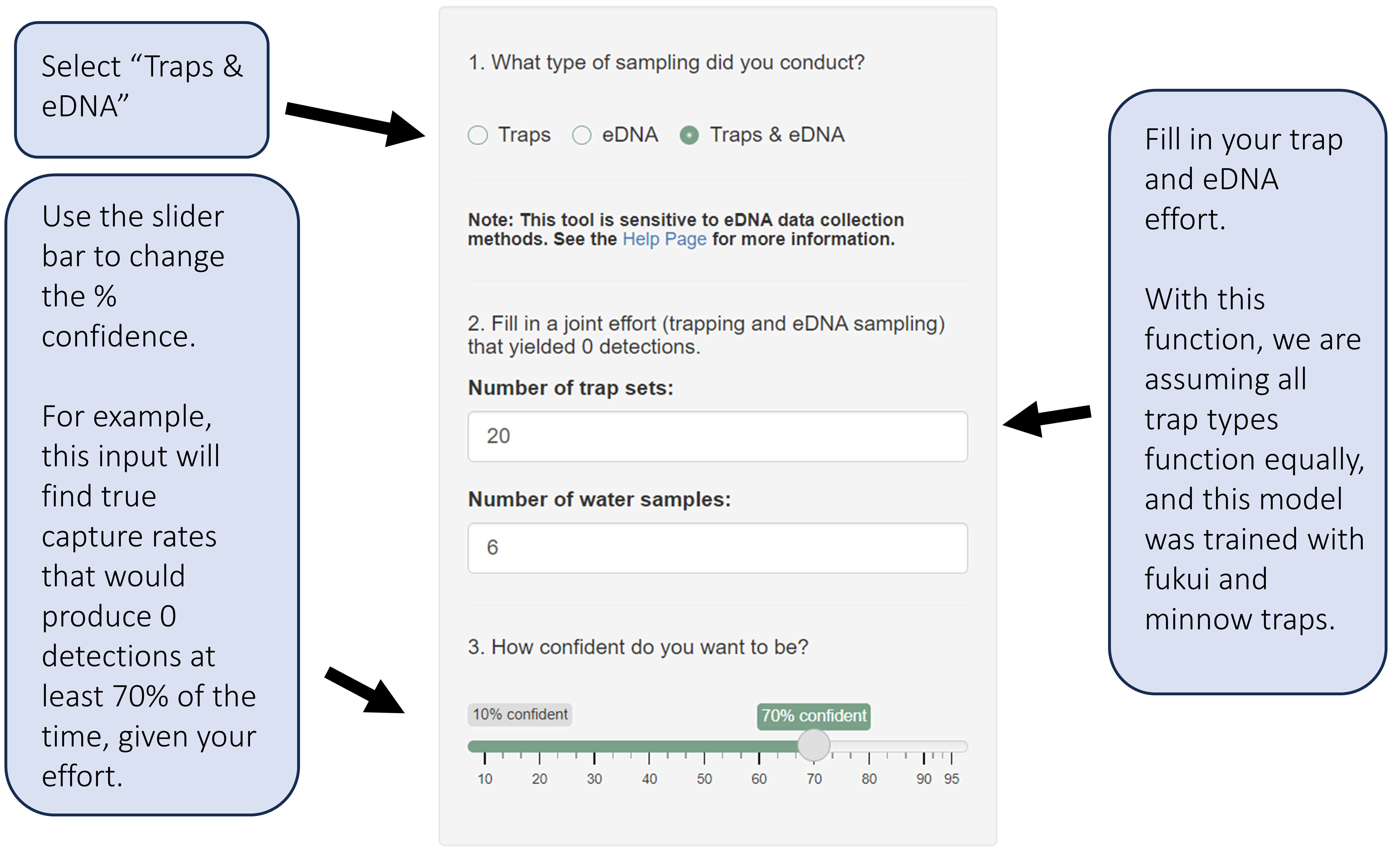 Select “Traps & eDNA”

Use the slider bar to change the % confidence.

For example, this input will find true capture rates that would produce 0 detections at least 70% of the time, given your effort.

1. What type of sampling did you conduct?

Traps eDNA Traps & eDNA

Note: This tool is sensitive to eDNA data collection methods. See the Help Page for more information.

2. Fill in a joint effort (trapping and eDNA sampling) that yielded 0 detections.

Number of trap sets:

20

Number of water samples:

6

3. How confident do you want to be?

10% confident 70% confident

10 20 30 40 50 60 70 80 90 95

Fill in your trap and eDNA effort.

With this function, we are assuming all trap types function equally, and this model was trained with fukui and minnow traps.