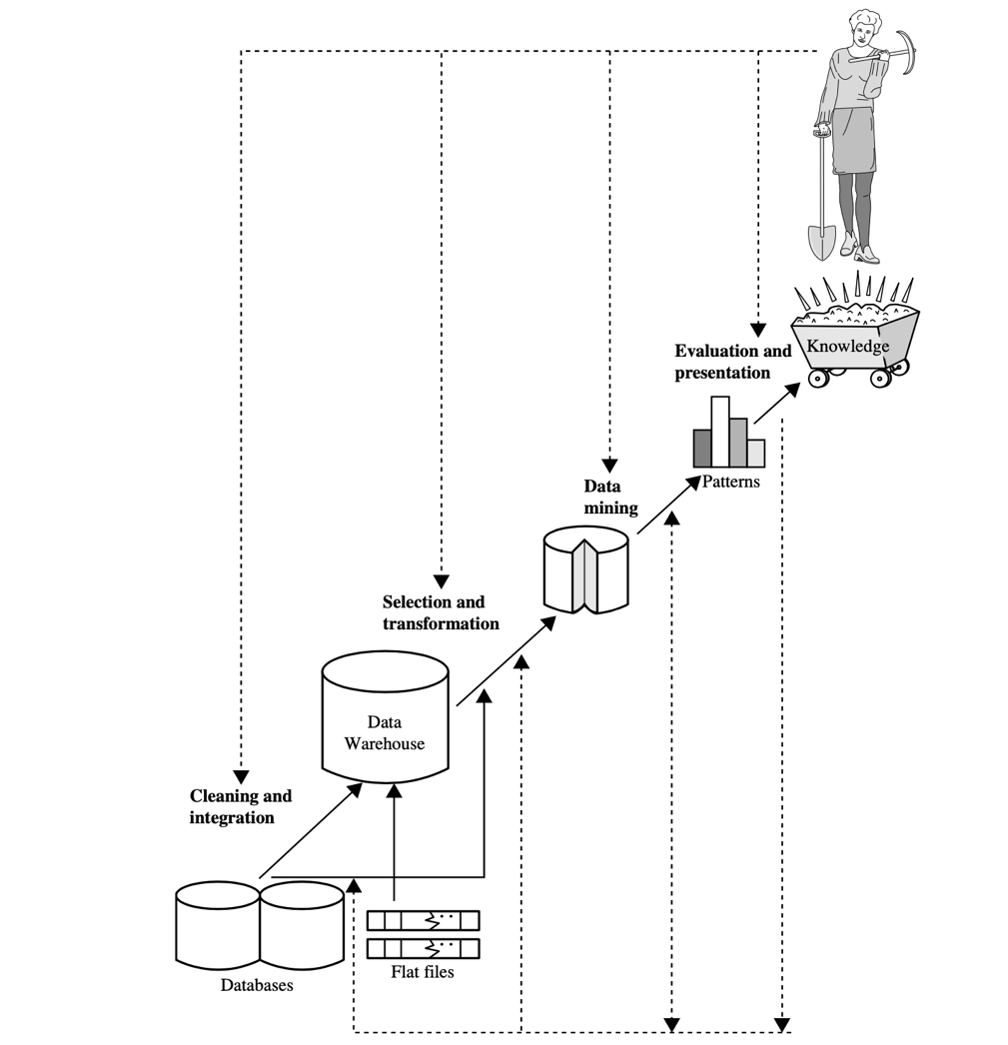 Knowledge

Evaluation and presentation

Patterns

Data mining

Selection and transformation

Data Warehouse

Cleaning and integration

Databases

Flat files