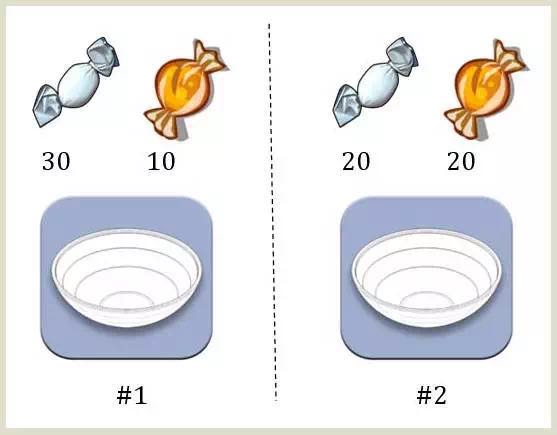 30 10

#1

20 20

#2