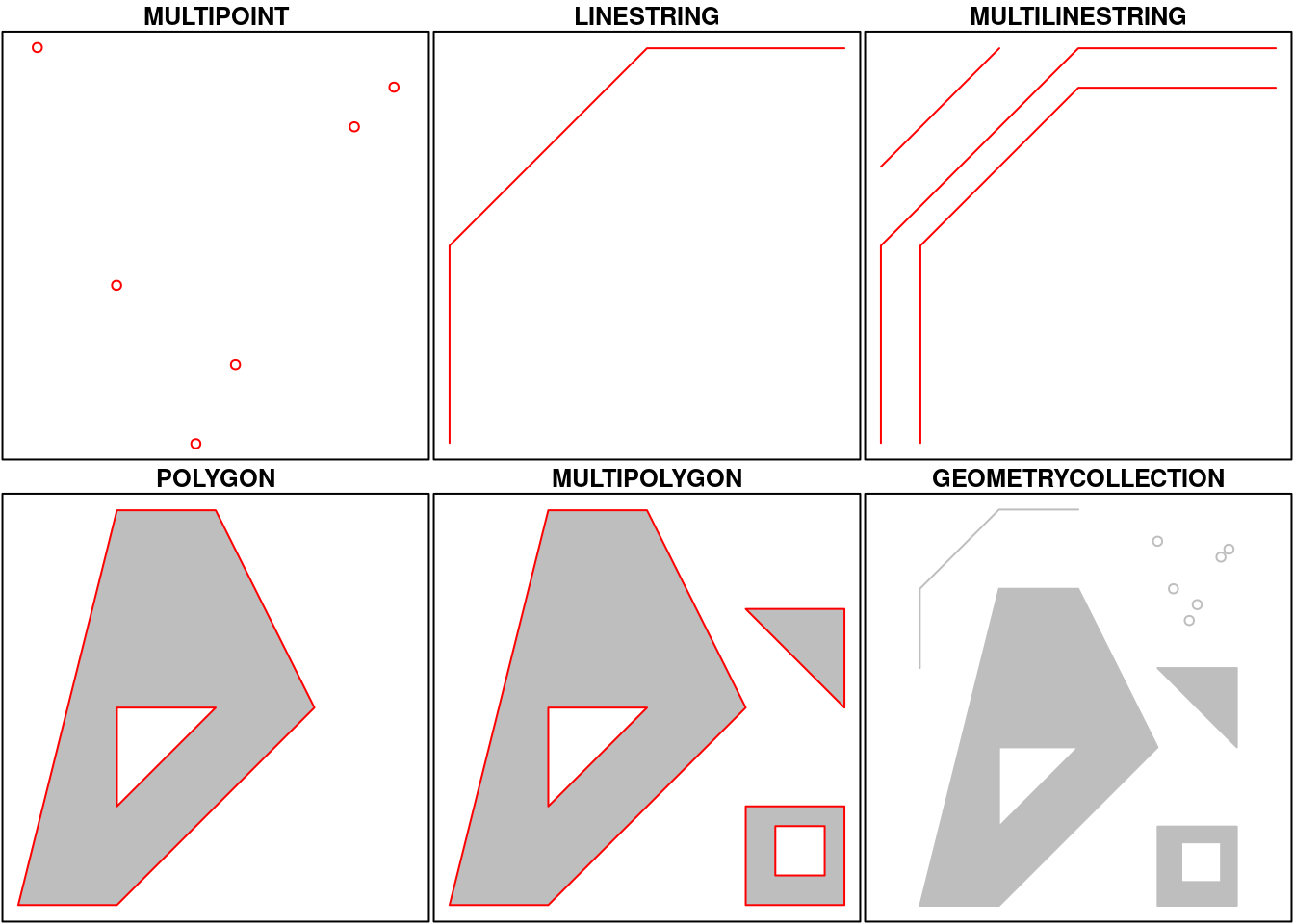 MULTIPOINT

LINESTRING

MULTILINESTRING

POLYGON

MULTIPOLYGON

GEOMETRYCOLLECTION